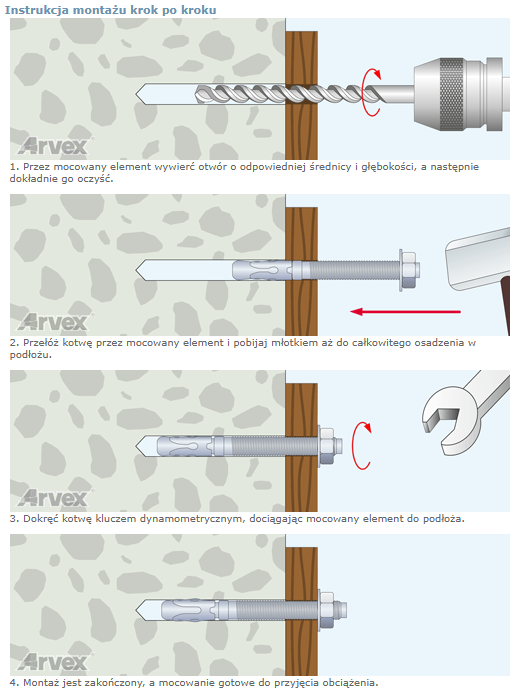 Instrukcja montażu krok po kroku

Arvex

1. Przez mocowany element wywierć otwór o odpowiedniej średnicy i głębokości, a następnie dokładnie go oczyść.

Arvex

2. Przełóż kotwę przez mocowany element i pobijaj młotkiem aż do całkowitego osadzenia w podłożu.

Arvex

3. Dokręć kotwę kluczem dynamometrycznym, dociągając mocowany element do podłoża.

Arvex

4. Montaż jest zakończony, a mocowanie gotowe do przyjęcia obciążenia.