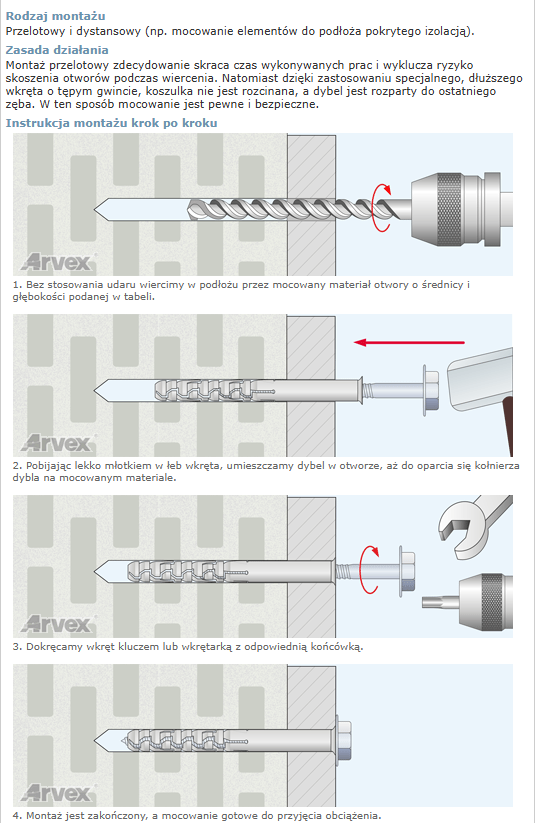 Rodzaj montażu
Przelotowy i dystansowy (np. mocowanie elementów do podłoża pokrytego izolacją).

Zasada działania
Montaż przelotowy zdecydowanie skraca czas wykonywanych prac i wyklucza ryzyko skoszenia otworów podczas wiercenia. Natomiast dzięki zastosowaniu specjalnego, dłuższego wkręta o tępym gwincie, koszulka nie jest rozcinana, a dybel jest rozparty do ostatniego zęba. W ten sposób mocowanie jest pewne i bezpieczne.

Instrukcja montażu krok po kroku

Arvex

1. Bez stosowania udaru wiercimy w podłożu przez mocowany materiał otwory o średnicy i głębokości podanej w tabeli.

Arvex

2. Pobijając lekko młotkiem w łeb wkręta, umieszczamy dybel w otworze, aż do oparcia się kołnierza dybla na mocowanym materiale.

Arvex

3. Dokręcamy wkręt kluczem lub wkrętarką z odpowiednią końcówką.

Arvex

4. Montaż jest zakończony, a mocowanie gotowe do przyjęcia obciążenia.